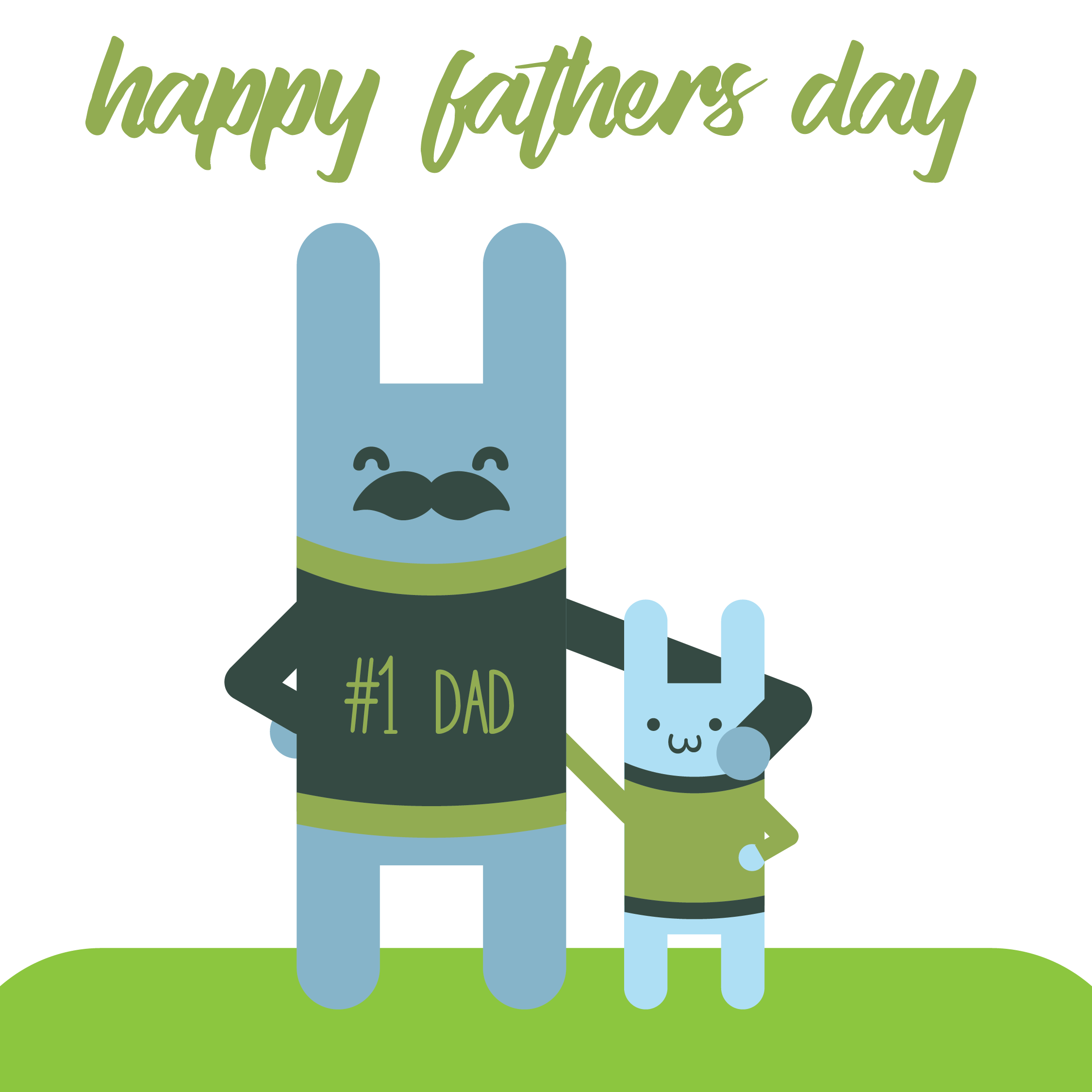 happy fathers day

#1 DAD